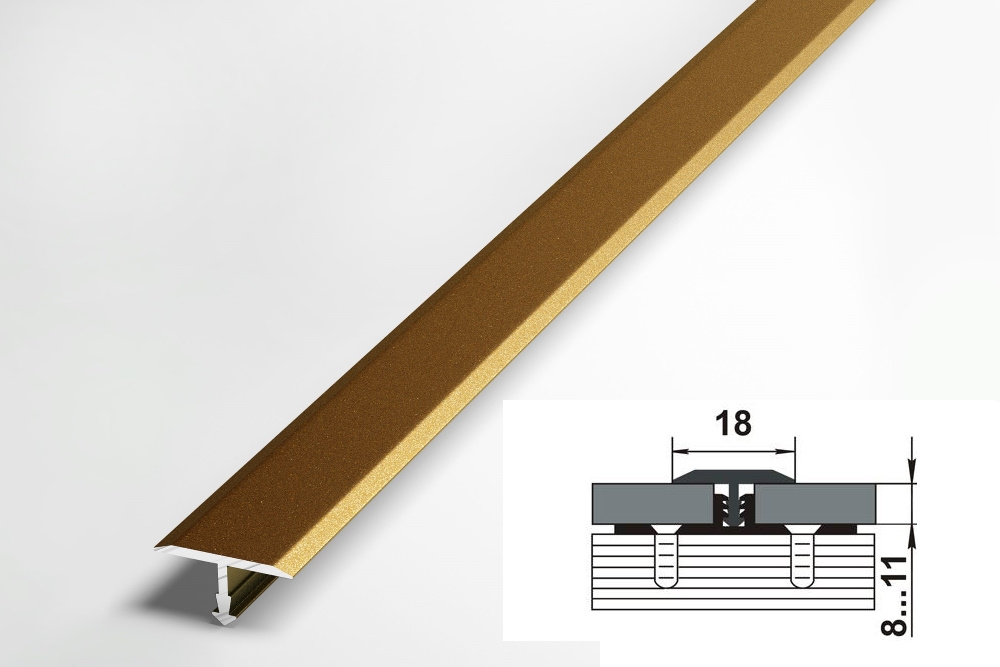 18

8...11