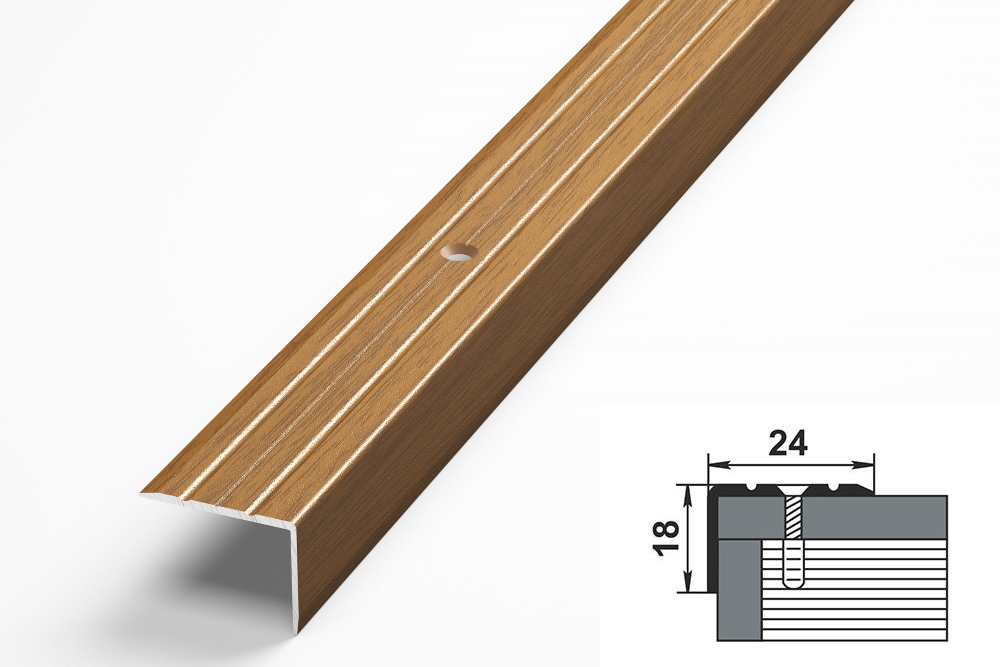 24
18